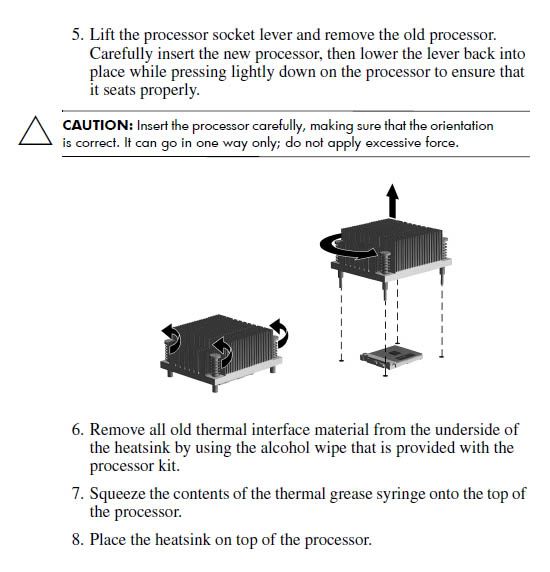 5. Lift the processor socket lever and remove the old processor. Carefully insert the new processor, then lower the lever back into place while pressing lightly down on the processor to ensure that it seats properly.

CAUTION: Insert the processor carefully, making sure that the orientation is correct. It can go in one way only; do not apply excessive force.

6. Remove all old thermal interface material from the underside of the heatsink by using the alcohol wipe that is provided with the processor kit.

7. Squeeze the contents of the thermal grease syringe onto the top of the processor.

8. Place the heatsink on top of the processor.