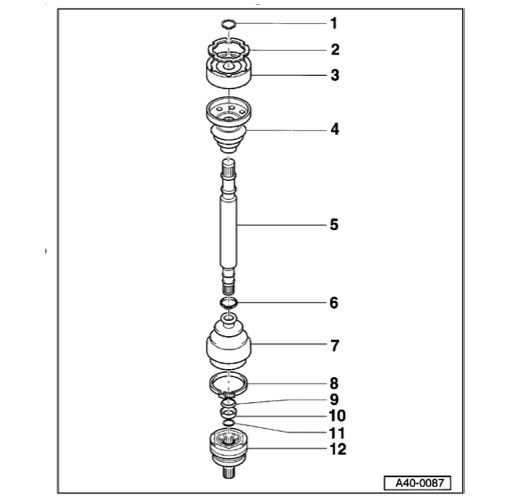 1
2
3
4
5
6
7
8
9
10
11
12
A40-0087