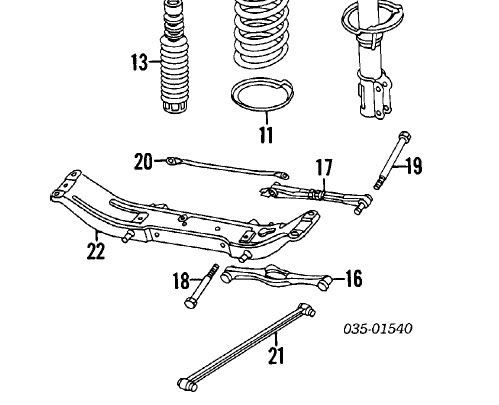 13
11
20
17
19
22
18
16
035-01540
21