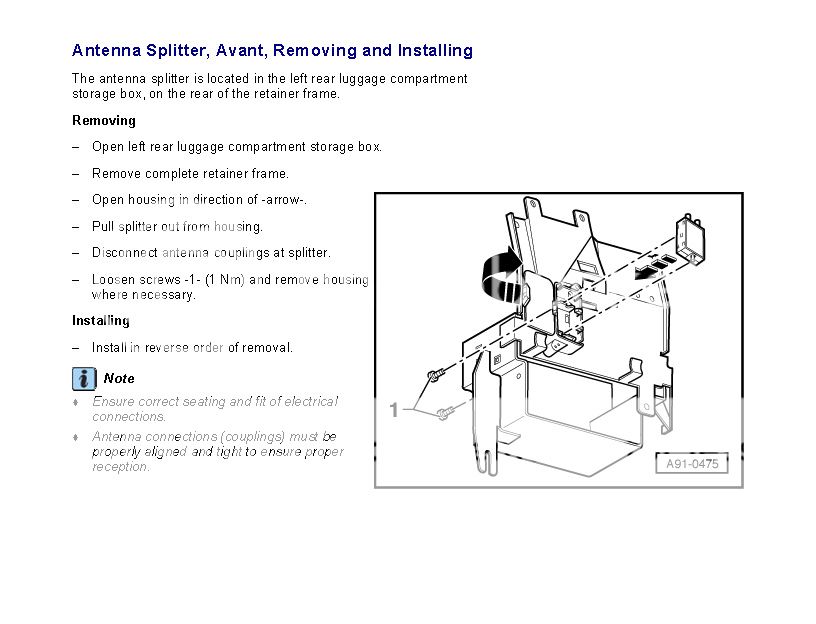 Antenna Splitter, Avant, Removing and Installing

The antenna splitter is located in the left rear luggage compartment storage box, on the rear of the retainer frame.

Removing

– Open left rear luggage compartment storage box.

– Remove complete retainer frame.

– Open housing in direction of -arrow-.

– Pull splitter out from housing.

– Disconnect antenna couplings at splitter.

– Loosen screws -1- (1 Nm) and remove housing where necessary.

Installing

– Install in reverse order of removal.

i Note

♦ Ensure correct seating and fit of electrical connections.

♦ Antenna connections (couplings) must be properly aligned and tight to ensure proper reception.

1

A91-0475